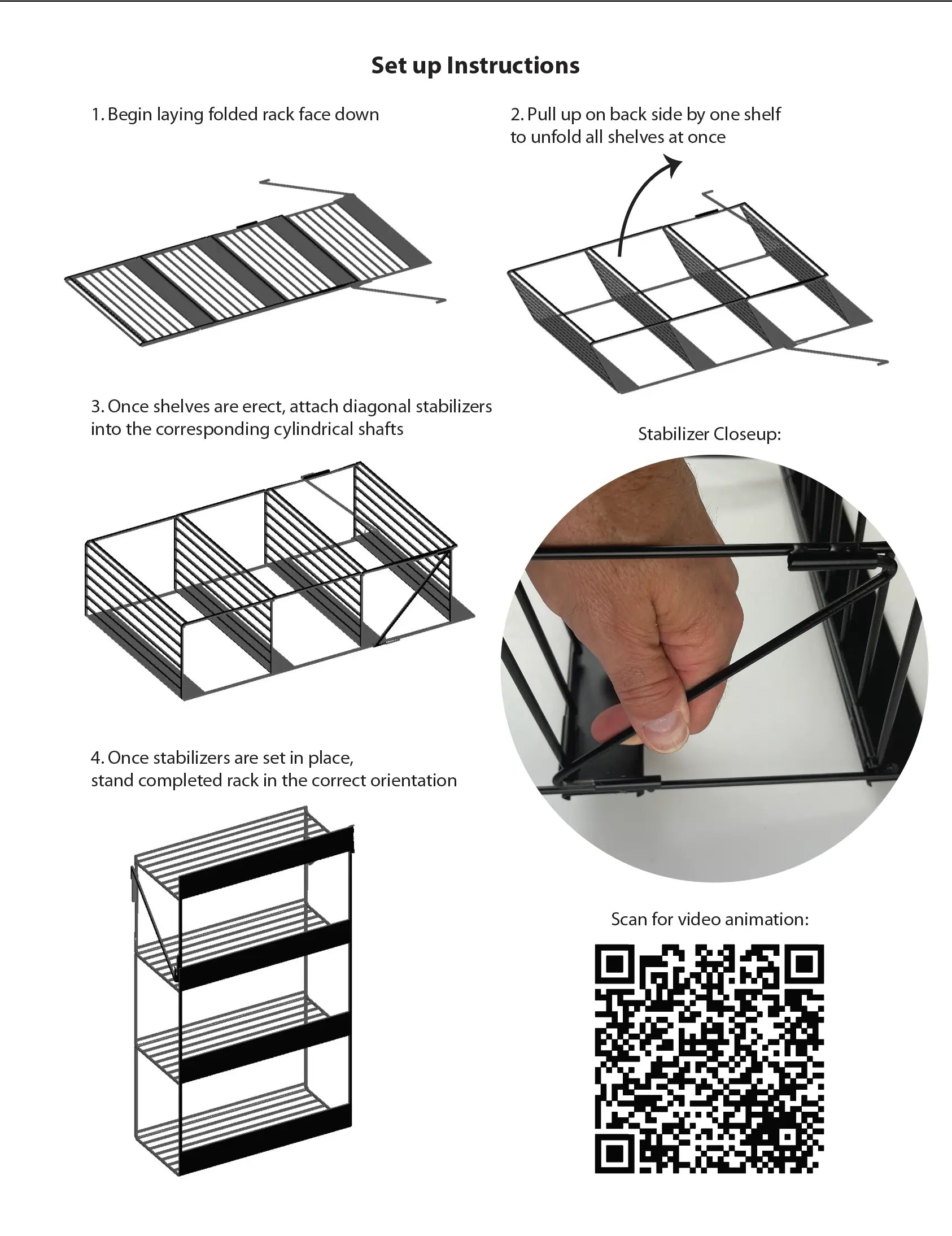 Set up Instructions

1. Begin laying folded rack face down

2. Pull up on back side by one shelf to unfold all shelves at once

3. Once shelves are erect, attach diagonal stabilizers into the corresponding cylindrical shafts

Stabilizer Closeup:

4. Once stabilizers are set in place, stand completed rack in the correct orientation

Scan for video animation: