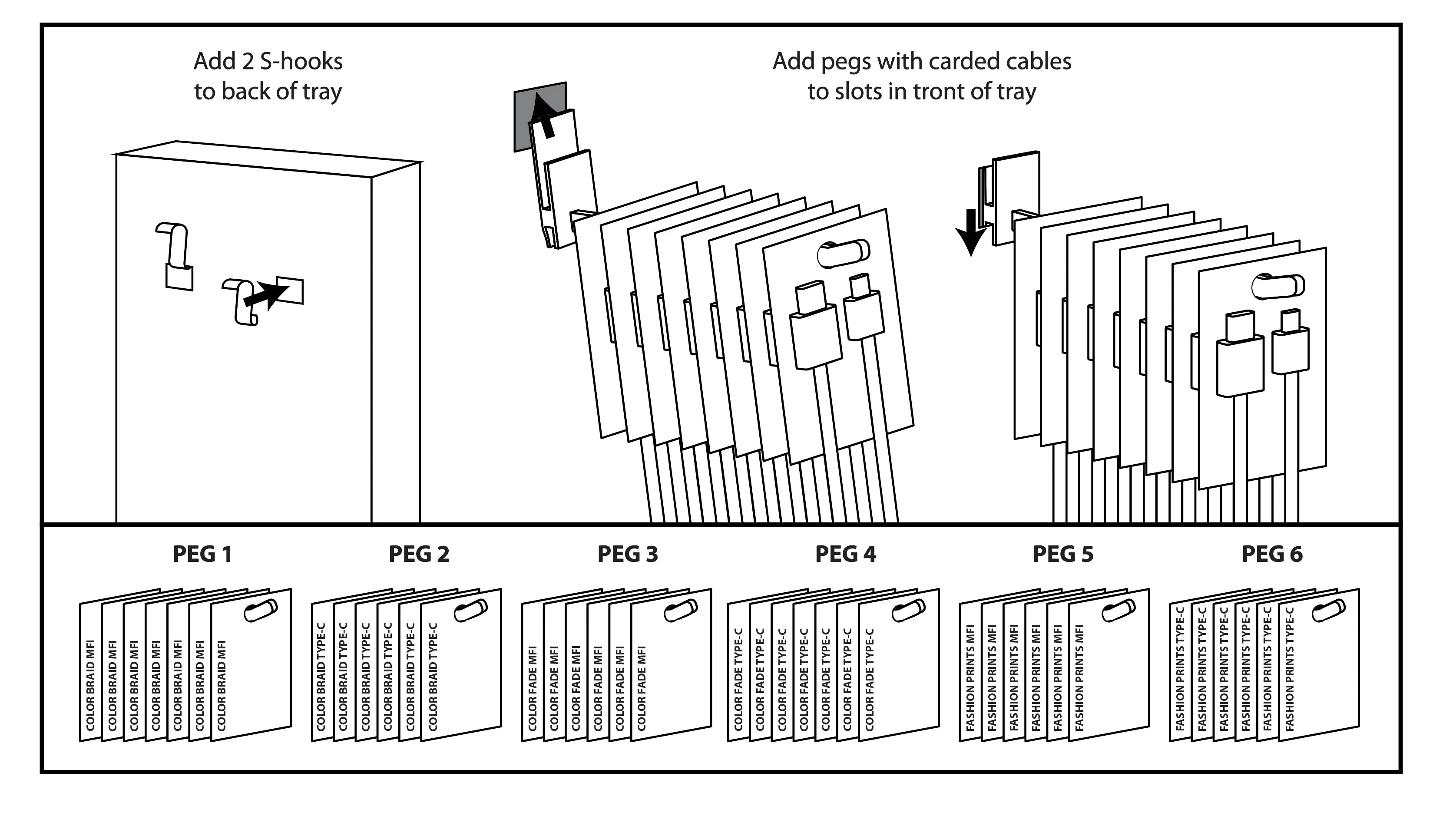 Add 2 S-hooks to back of tray

Add pegs with carded cables to slots in tront of tray

PEG 1

COLOR BRAID MFI
COLOR BRAID MFI
COLOR BRAID MFI
COLOR BRAID MFI
COLOR BRAID MFI
COLOR BRAID MFI
COLOR BRAID MFI

PEG 2

COLOR BRAID TYPE-C
COLOR BRAID TYPE-C
COLOR BRAID TYPE-C
COLOR BRAID TYPE-C
COLOR BRAID TYPE-C
COLOR BRAID TYPE-C

PEG 3

COLOR FADE MFI
COLOR FADE MFI
COLOR FADE MFI
COLOR FADE MFI
COLOR FADE MFI
COLOR FADE MFI

PEG 4

COLOR FADE TYPE-C
COLOR FADE TYPE-C
COLOR FADE TYPE-C
COLOR FADE TYPE-C
COLOR FADE TYPE-C
COLOR FADE TYPE-C
COLOR FADE TYPE-C

PEG 5

FASHION PRINTS MFI
FASHION PRINTS MFI
FASHION PRINTS MFI
FASHION PRINTS MFI
FASHION PRINTS MFI
FASHION PRINTS MFI

PEG 6

FASHION PRINTS TYPE-C
FASHION PRINTS TYPE-C
FASHION PRINTS TYPE-C
FASHION PRINTS TYPE-C
FASHION PRINTS TYPE-C
FASHION PRINTS TYPE-C