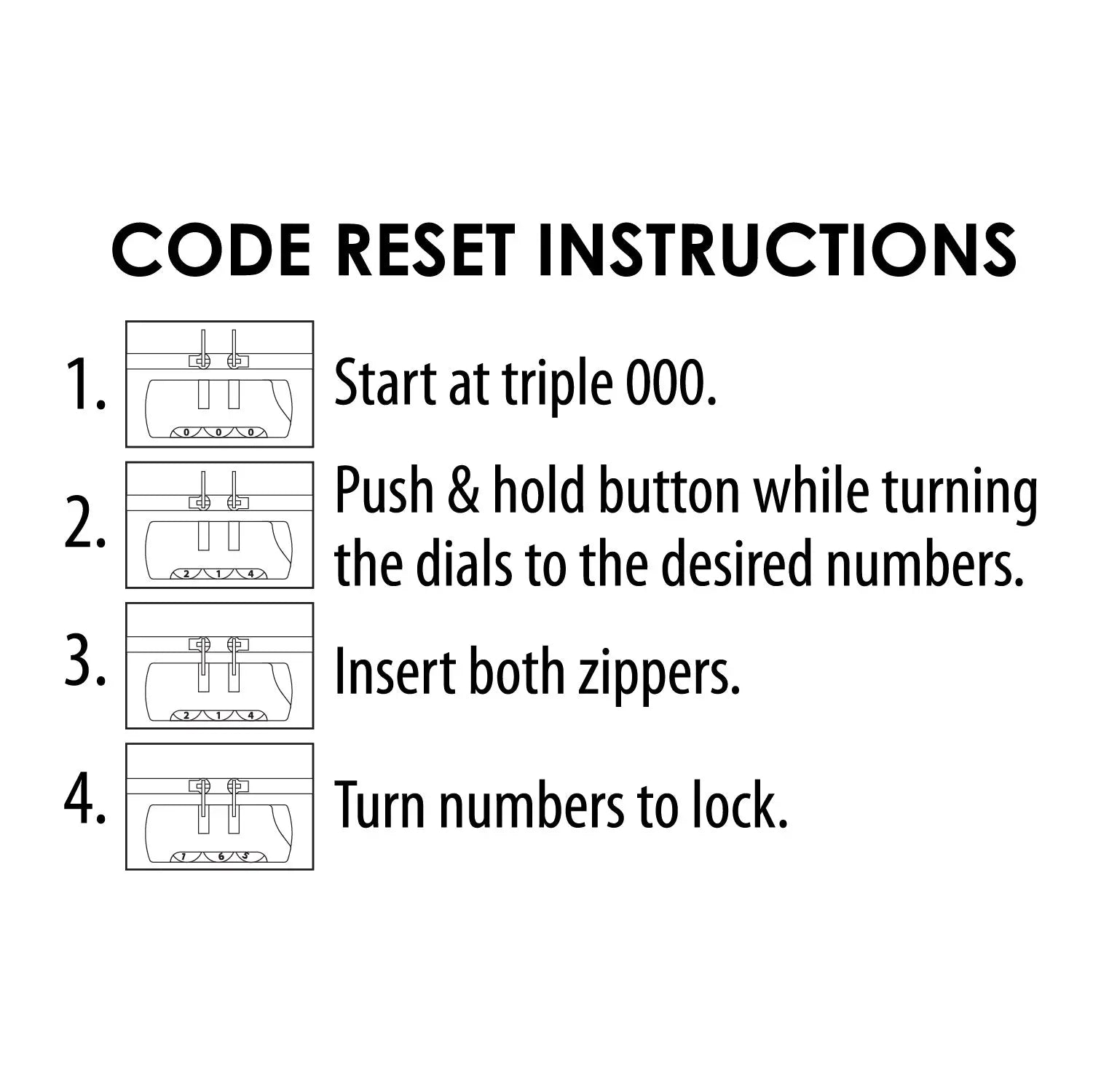 CODE RESET INSTRUCTIONS

1. 0 0 0 Start at triple 000.

2. 2 1 4 Push & hold button while turning the dials to the desired numbers.

3. 2 1 4 Insert both zippers.

4. 7 6 5 Turn numbers to lock.