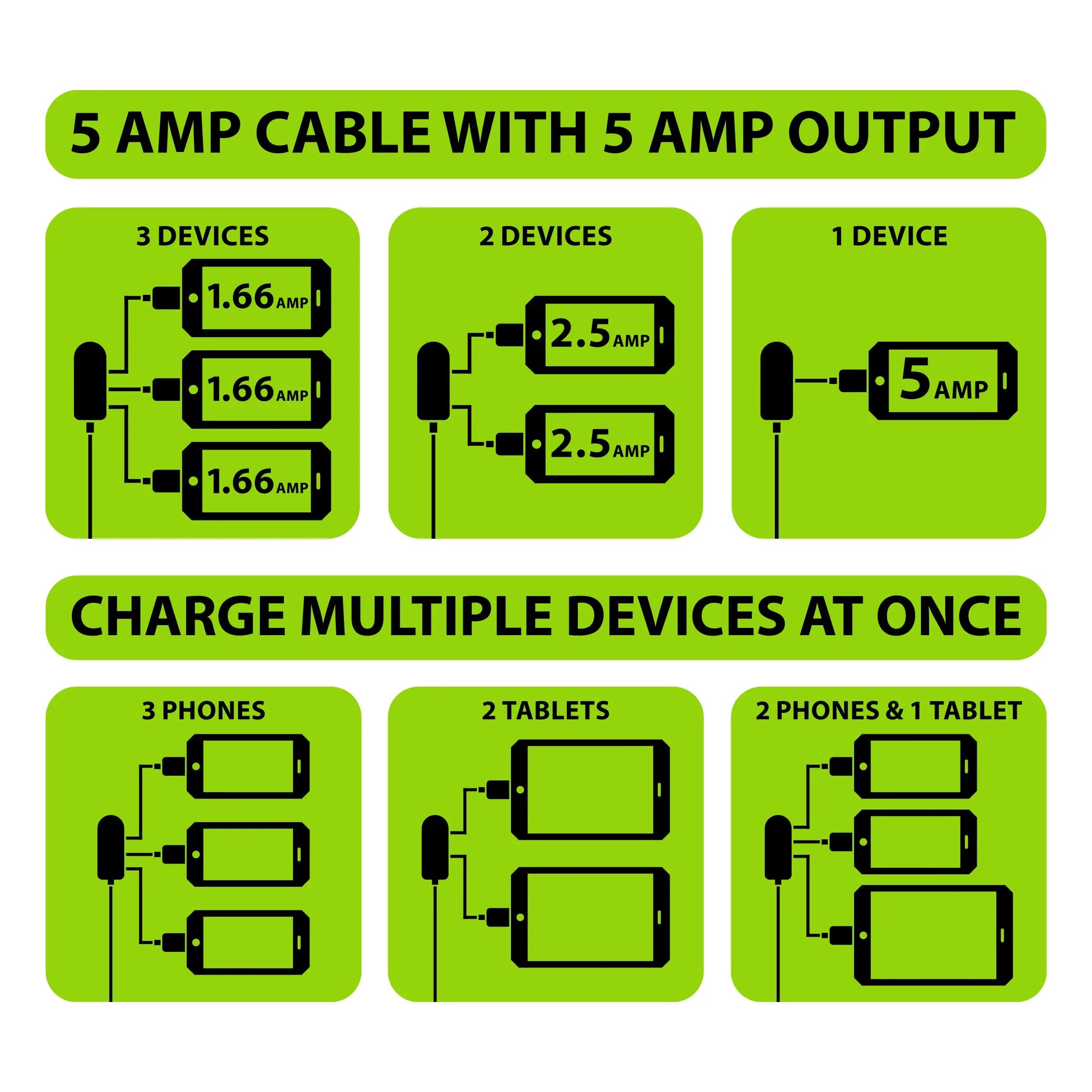 5 AMP CABLE WITH 5 AMP OUTPUT

3 DEVICES

1.66 AMP

1.66 AMP

1.66 AMP

2 DEVICES

2.5 AMP

2.5 AMP

1 DEVICE

5 AMP

CHARGE MULTIPLE DEVICES AT ONCE

3 PHONES

2 TABLETS

2 PHONES & 1 TABLET