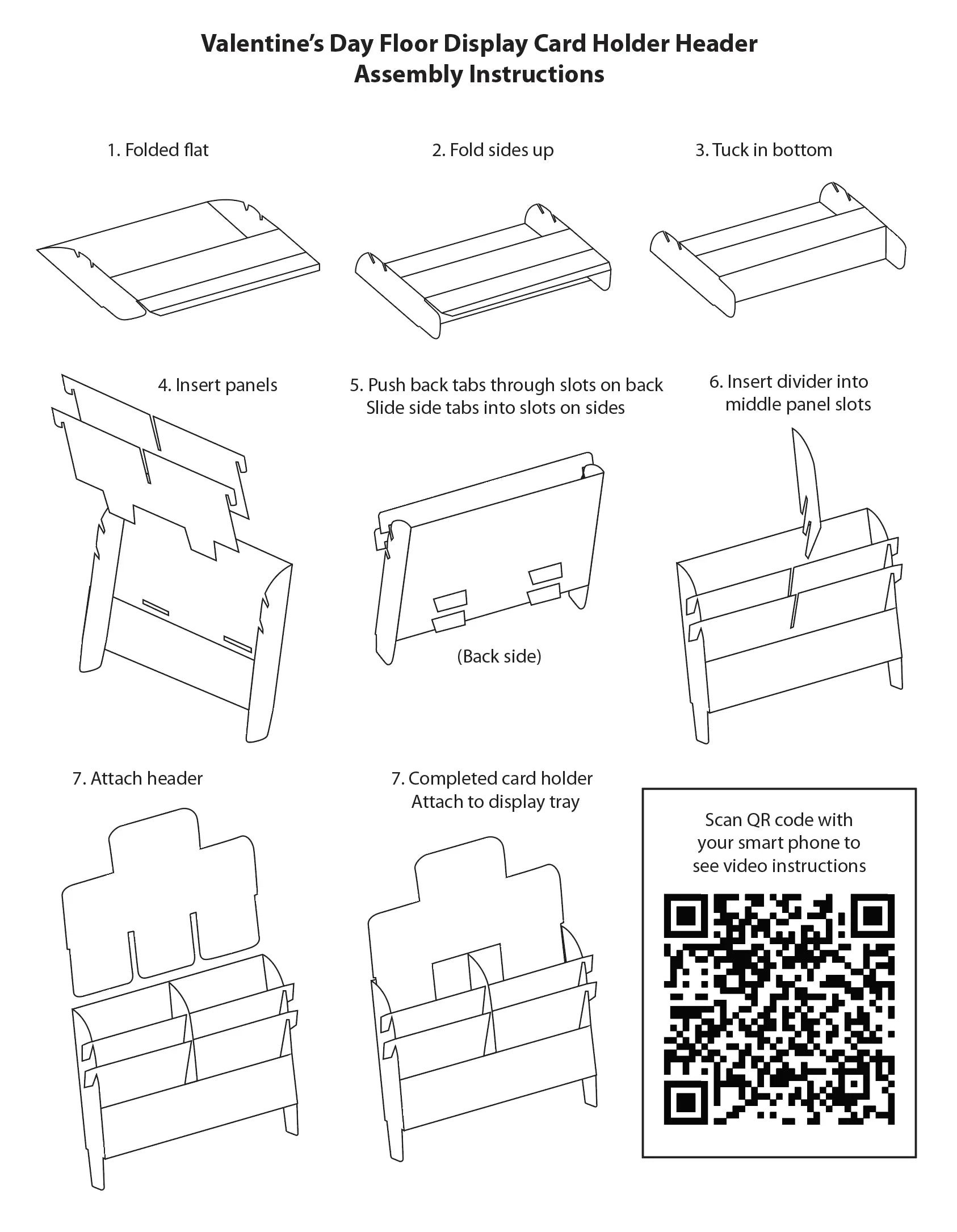 Valentine's Day Floor Display Card Holder Header
Assembly Instructions

1. Folded flat

2. Fold sides up

3. Tuck in bottom

4. Insert panels

5. Push back tabs through slots on back
Slide side tabs into slots on sides

(Back side)

6. Insert divider into middle panel slots

7. Attach header

7. Completed card holder
Attach to display tray

Scan QR code with your smart phone to see video instructions