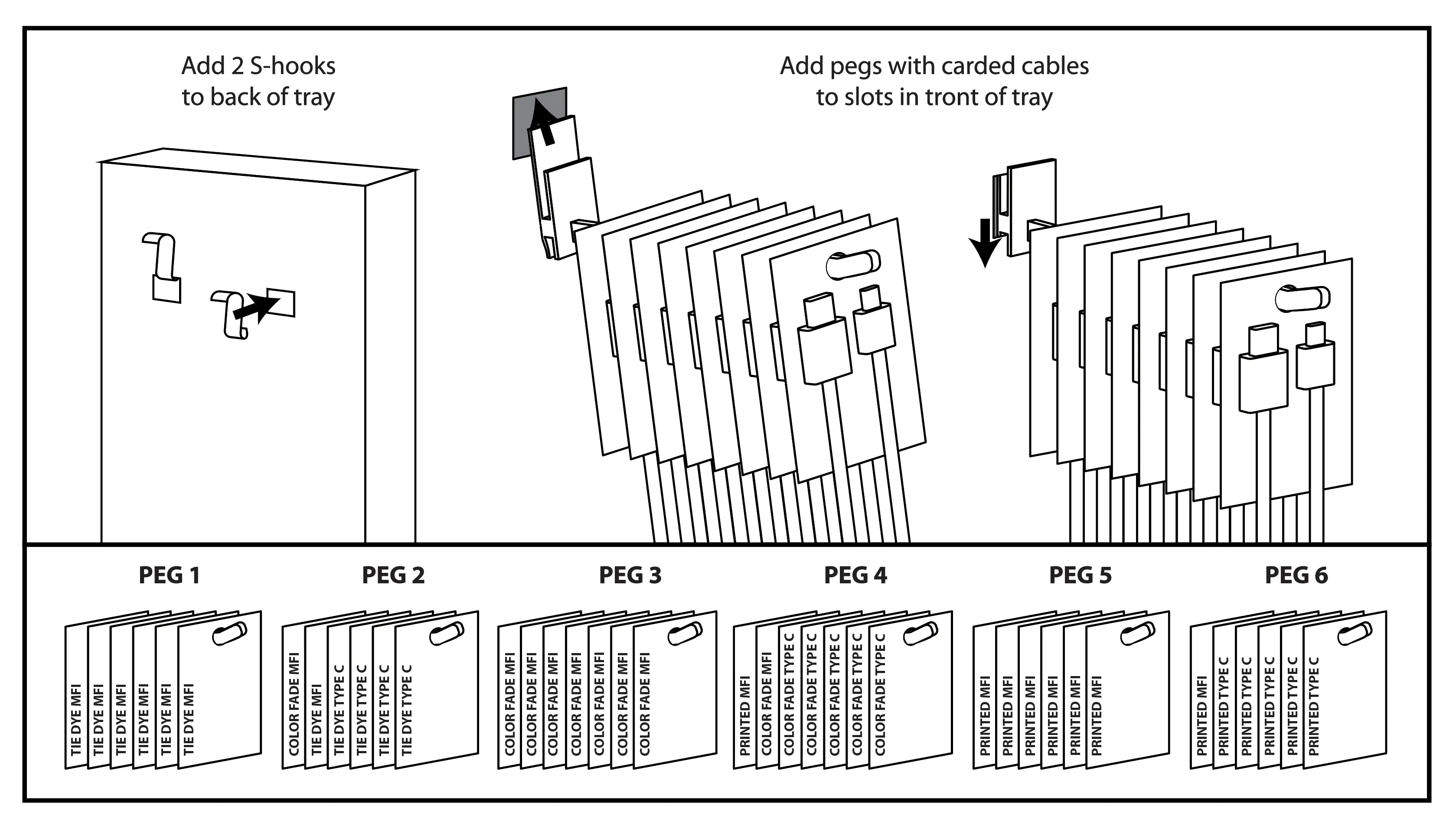 Add 2 S-hooks to back of tray

Add pegs with carded cables to slots in tront of tray

PEG 1

TIE DYE MFI
TIE DYE MFI
TIE DYE MFI
TIE DYE MFI
TIE DYE MFI
TIE DYE MFI

PEG 2

COLOR FADE MFI
TIE DYE MFI
TIE DYE TYPE C
TIE DYE TYPE C
TIE DYE TYPE C
TIE DYE TYPE C

PEG 3

COLOR FADE MFI
COLOR FADE MFI
COLOR FADE MFI
COLOR FADE MFI
COLOR FADE MFI
COLOR FADE MFI
COLOR FADE MFI

PEG 4

PRINTED MFI
COLOR FADE MFI
COLOR FADE TYPE C
COLOR FADE TYPE C
COLOR FADE TYPE C
COLOR FADE TYPE C
COLOR FADE TYPE C

PEG 5

PRINTED MFI
PRINTED MFI
PRINTED MFI
PRINTED MFI
PRINTED MFI
PRINTED MFI

PEG 6

PRINTED MFI
PRINTED TYPE C
PRINTED TYPE C
PRINTED TYPE C
PRINTED TYPE C
PRINTED TYPE C