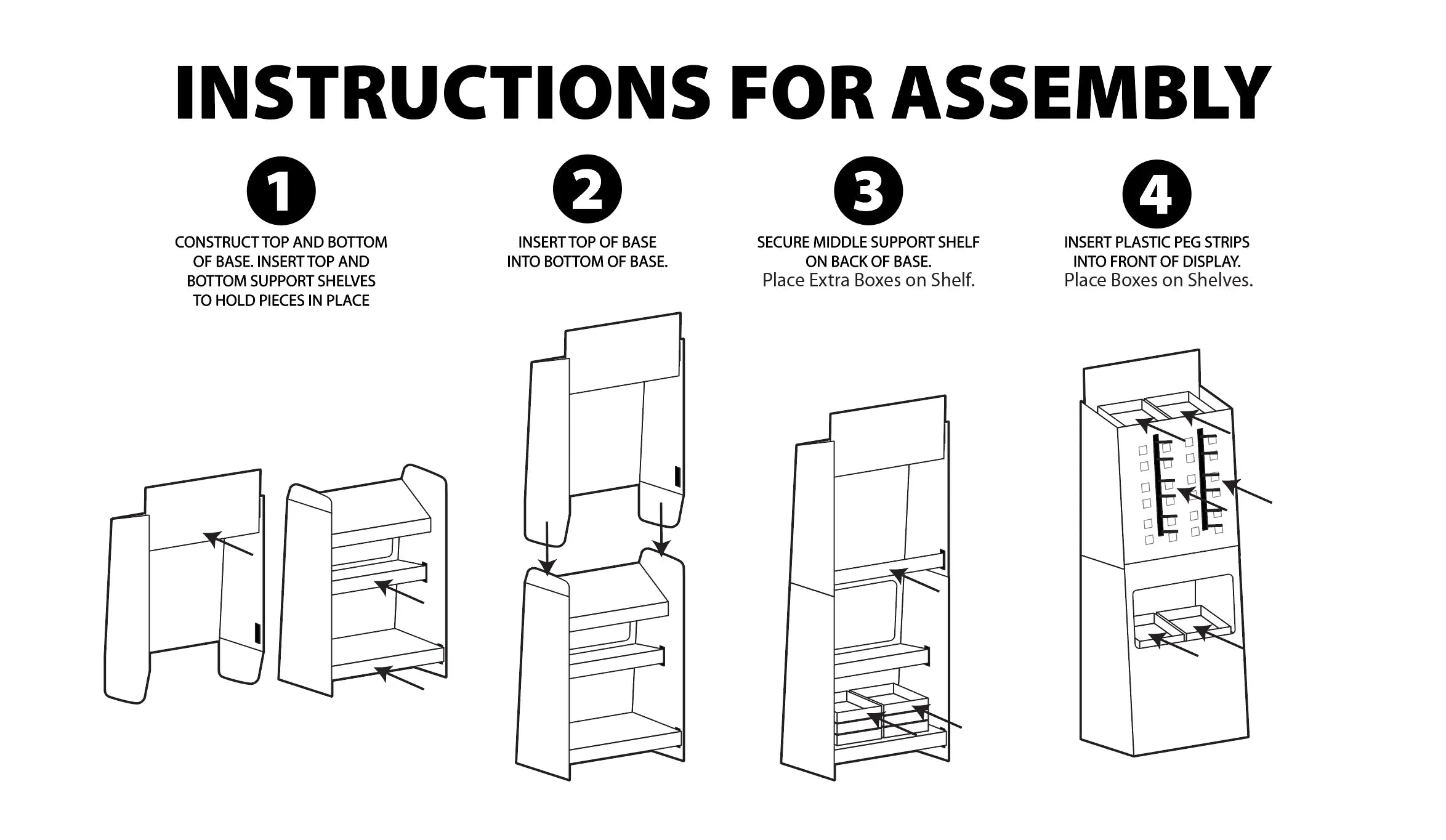 INSTRUCTIONS FOR ASSEMBLY

1

CONSTRUCT TOP AND BOTTOM OF BASE. INSERT TOP AND BOTTOM SUPPORT SHELVES TO HOLD PIECES IN PLACE

2

INSERT TOP OF BASE INTO BOTTOM OF BASE.

3

SECURE MIDDLE SUPPORT SHELF ON BACK OF BASE.
Place Extra Boxes on Shelf.

4

INSERT PLASTIC PEG STRIPS INTO FRONT OF DISPLAY.
Place Boxes on Shelves.