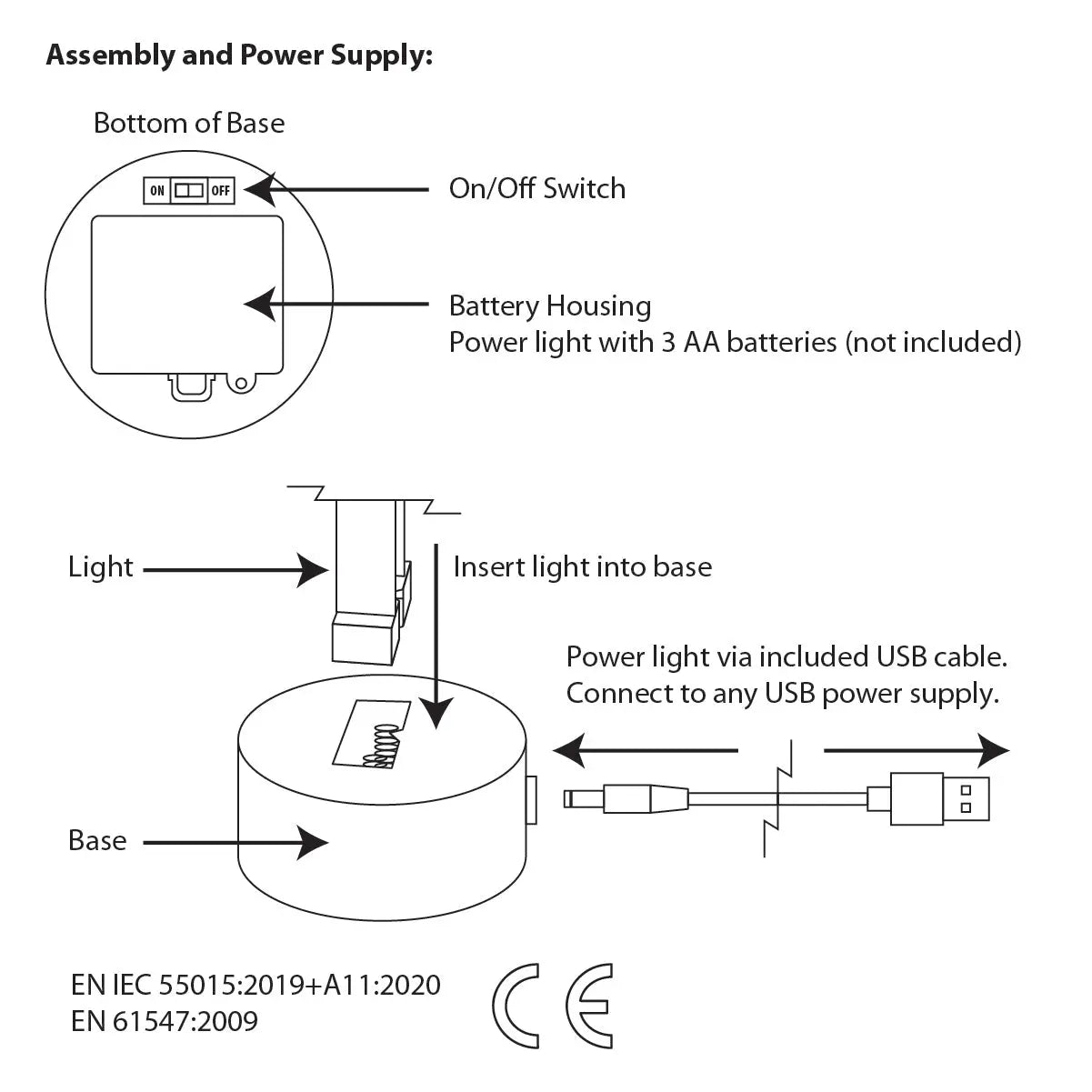 Assembly and Power Supply:

Bottom of Base

ON OFF

On/Off Switch

Battery Housing
Power light with 3 AA batteries (not included)

Light

Insert light into base

Power light via included USB cable.
Connect to any USB power supply.

Base

EN IEC 55015:2019+A11:2020
EN 61547:2009

CE